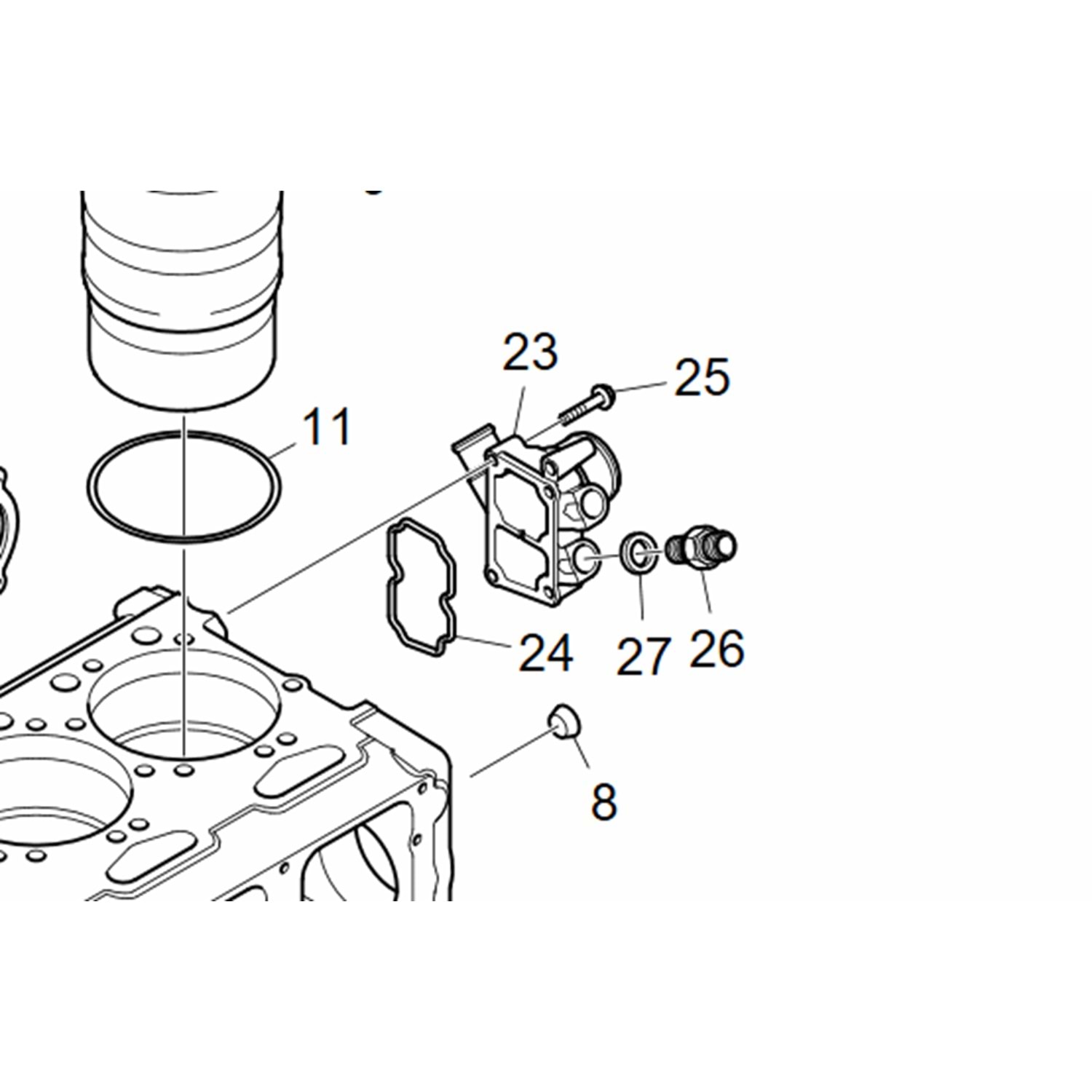 23
25
11
24
27
26
8